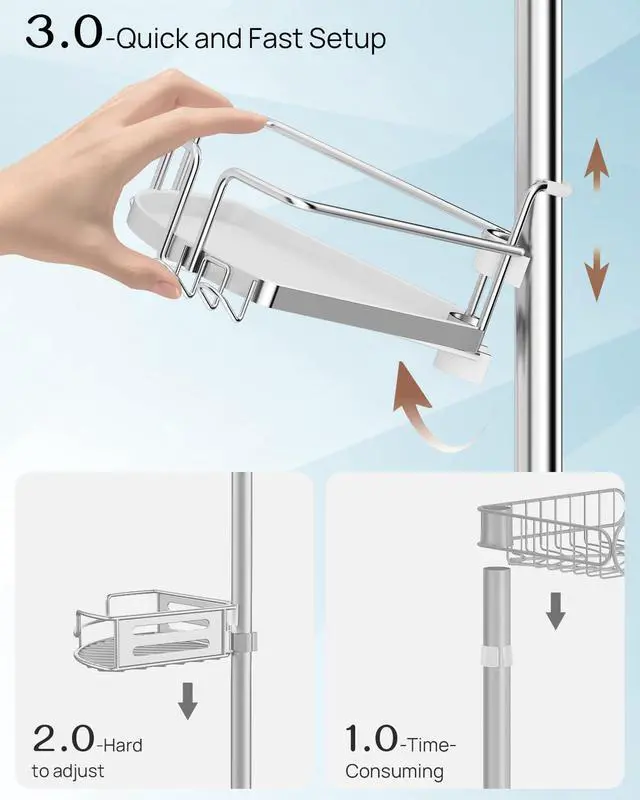 3.0-Quick and Fast Setup

2.0-Hard to adjust

1.0-Time-Consuming