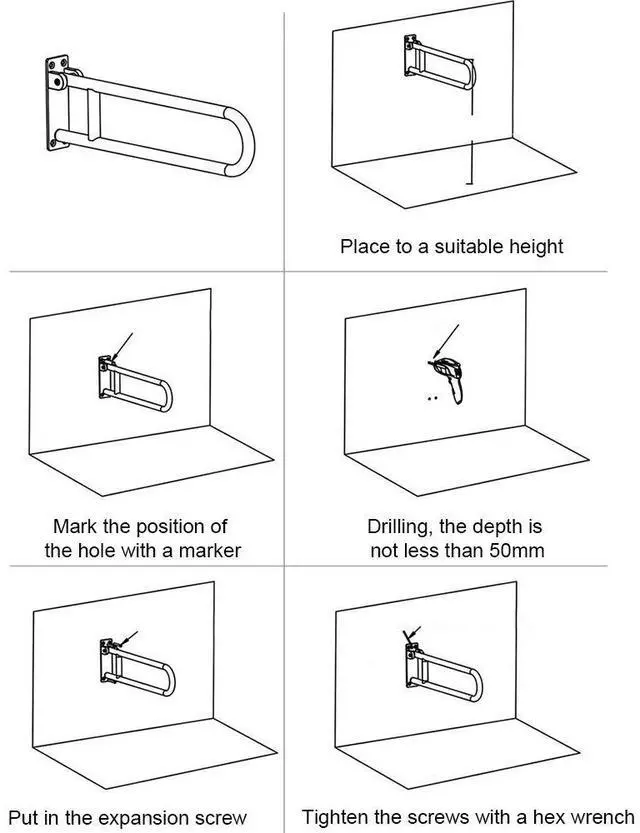 Place to a suitable height

Mark the position of the hole with a marker

Drilling, the depth is not less than 50mm

Put in the expansion screw

Tighten the screws with a hex wrench