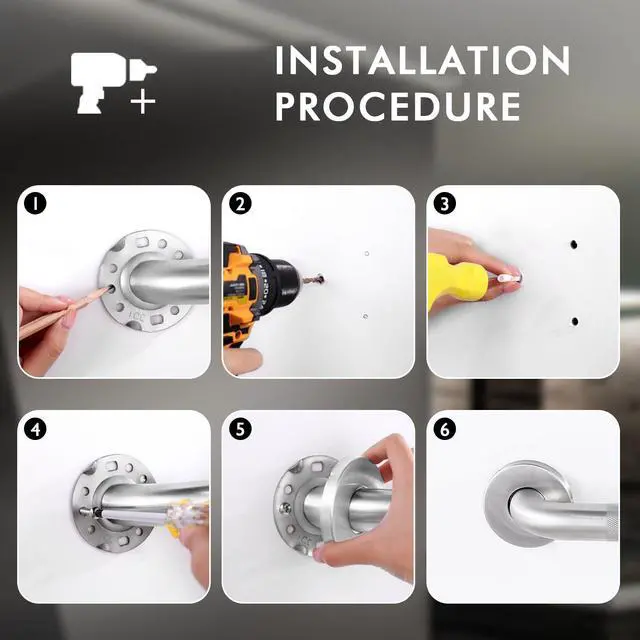 INSTALLATION PROCEDURE

1

2

3

4

5

6