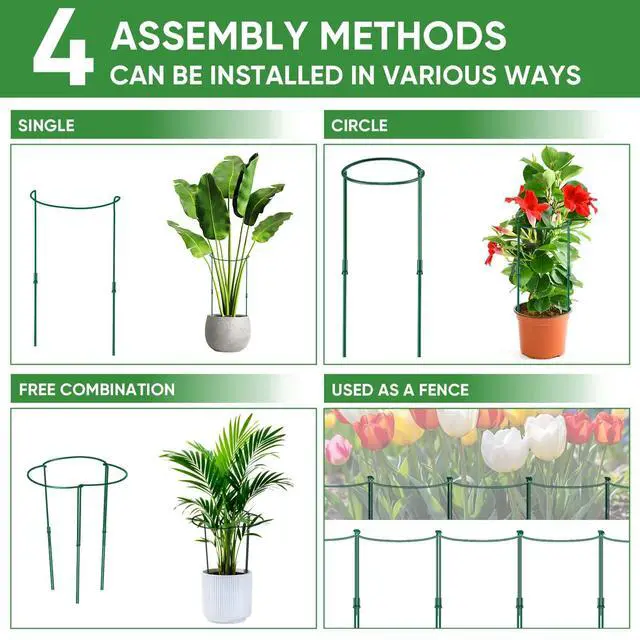 4 ASSEMBLY METHODS
CAN BE INSTALLED IN VARIOUS WAYS

SINGLE

CIRCLE

FREE COMBINATION

USED AS A FENCE