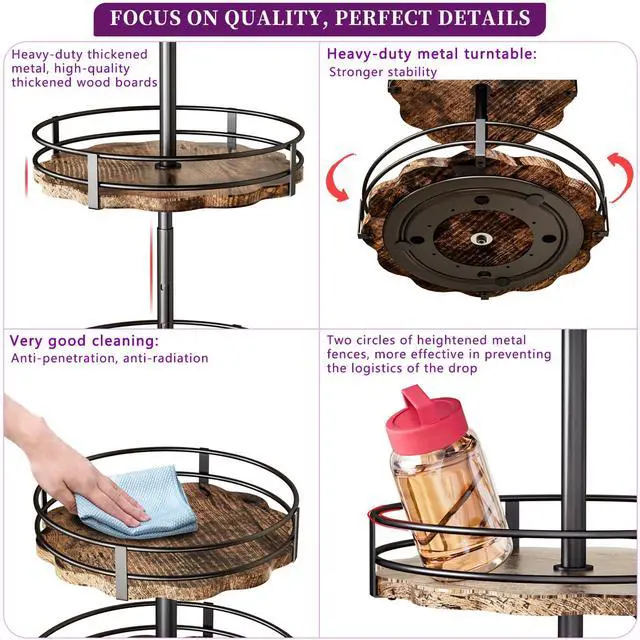 FOCUS ON QUALITY, PERFECT DETAILS

Heavy-duty thickened metal, high-quality thickened wood boards

Heavy-duty metal turntable:
Stronger stability

Very good cleaning:
Anti-penetration, anti-radiation

Two circles of heightened metal fences, more effective in preventing the logistics of the drop