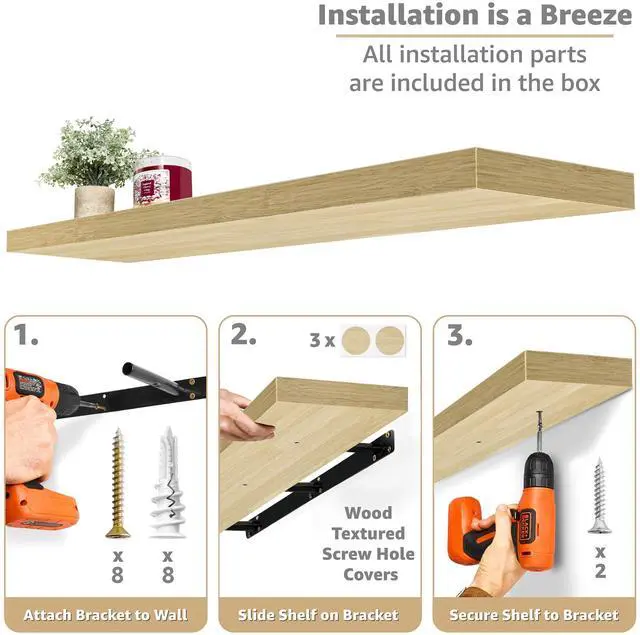 Installation is a Breeze

All installation parts are included in the box

1.

x
8

x
8

Attach Bracket to Wall

2.

3 x

Wood Textured Screw Hole Covers

Slide Shelf on Bracket

3.

x
2

Secure Shelf to Bracket