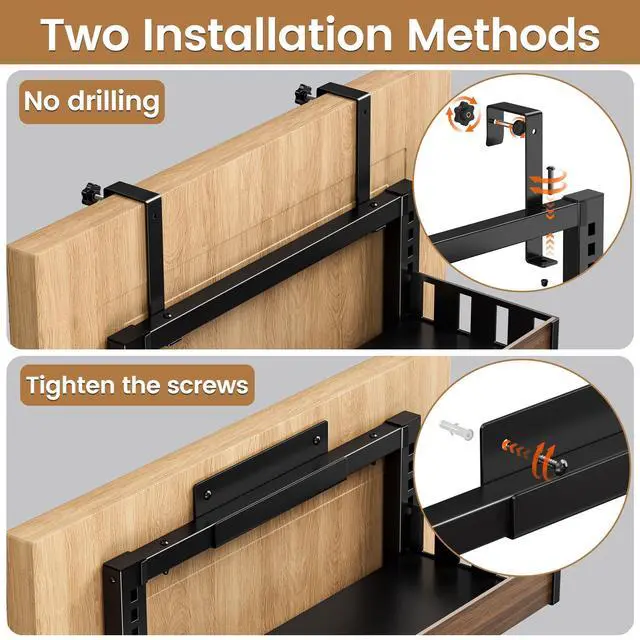 Two Installation Methods

No drilling

Tighten the screws