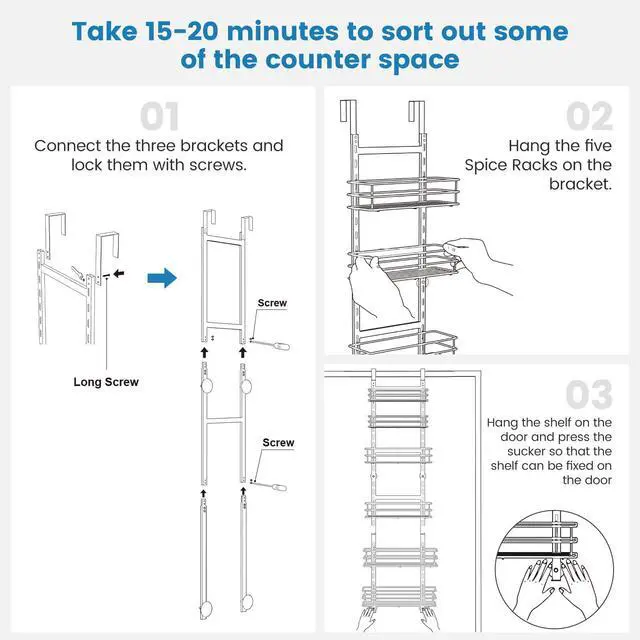 Take 15-20 minutes to sort out some of the counter space

01

Connect the three brackets and lock them with screws.

Long Screw

Screw

Screw

02

Hang the five Spice Racks on the bracket.

03

Hang the shelf on the door and press the sucker so that the shelf can be fixed on the door