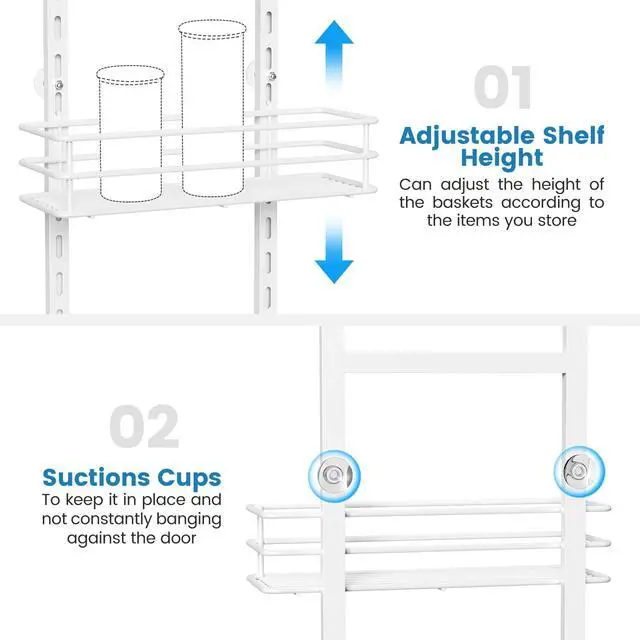 01

Adjustable Shelf Height

Can adjust the height of the baskets according to the items you store

02

Suctions Cups

To keep it in place and not constantly banging against the door