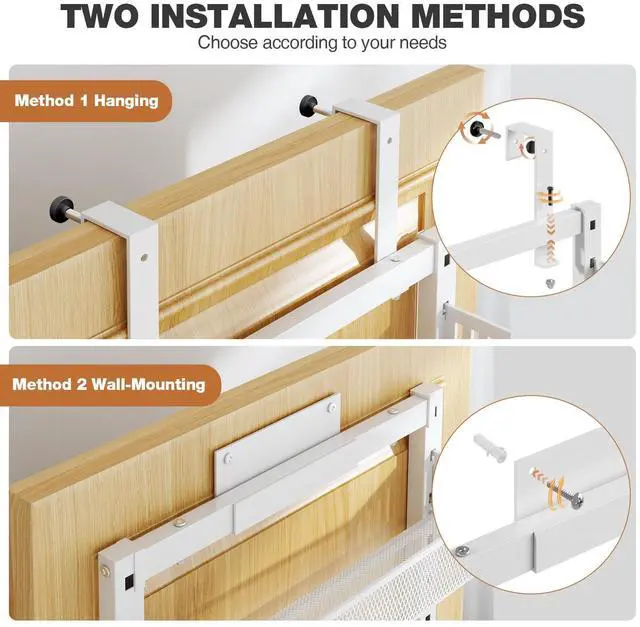 TWO INSTALLATION METHODS
Choose according to your needs

Method 1 Hanging

Method 2 Wall-Mounting