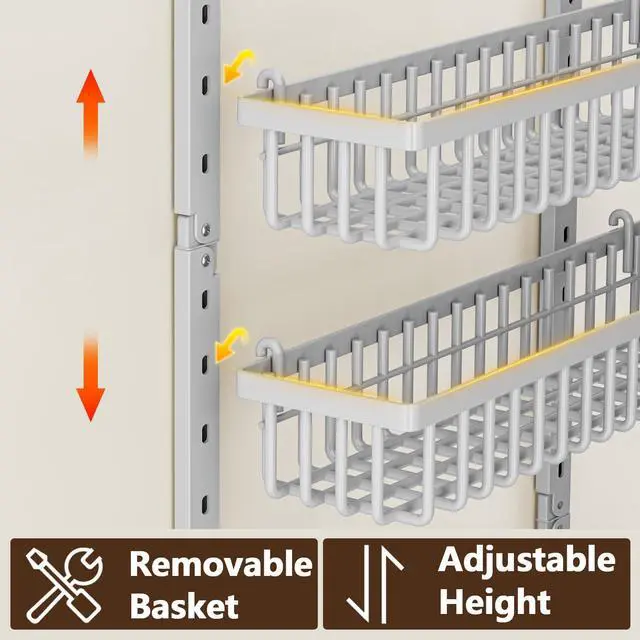 Removable Basket

Adjustable Height