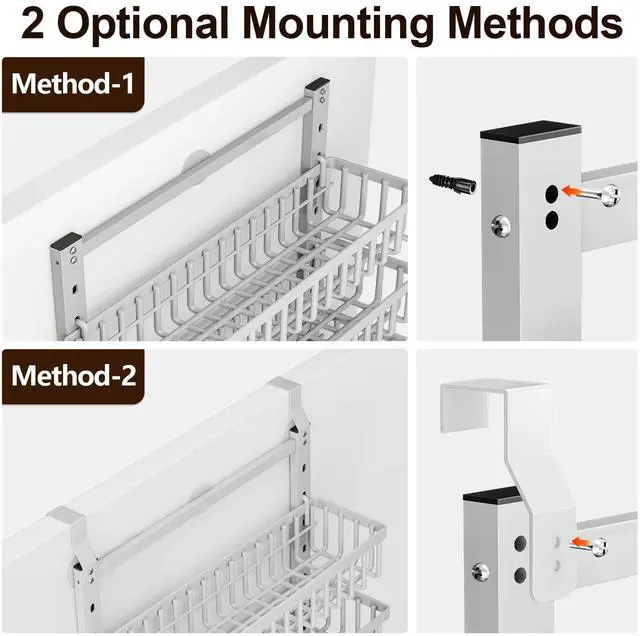 2 Optional Mounting Methods

Method-1

Method-2