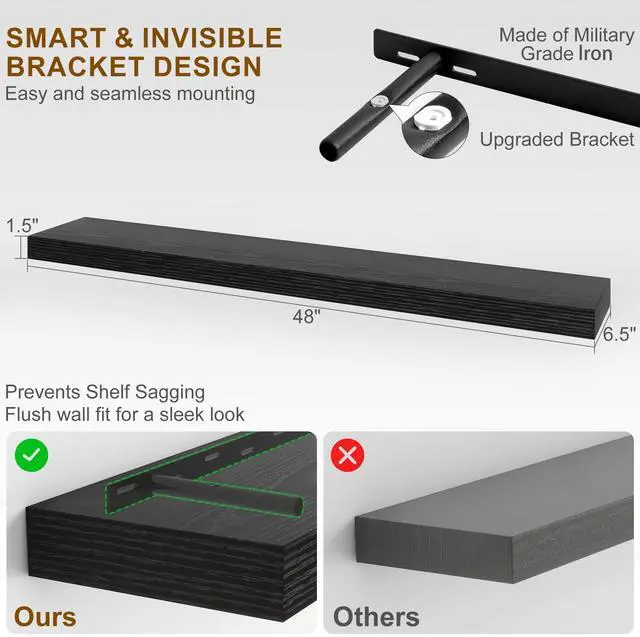 SMART & INVISIBLE BRACKET DESIGN
Easy and seamless mounting

Made of Military Grade Iron

Upgraded Bracket

1.5"

48"

6.5"

Prevents Shelf Sagging
Flush wall fit for a sleek look

Ours

Others