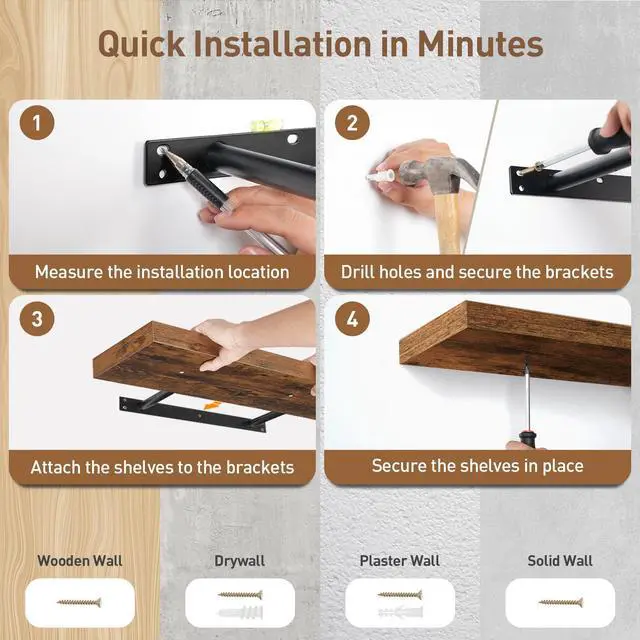 Quick Installation in Minutes

1

Measure the installation location

2

Drill holes and secure the brackets

3

Attach the shelves to the brackets

4

Secure the shelves in place

Wooden Wall

Drywall

Plaster Wall

Solid Wall