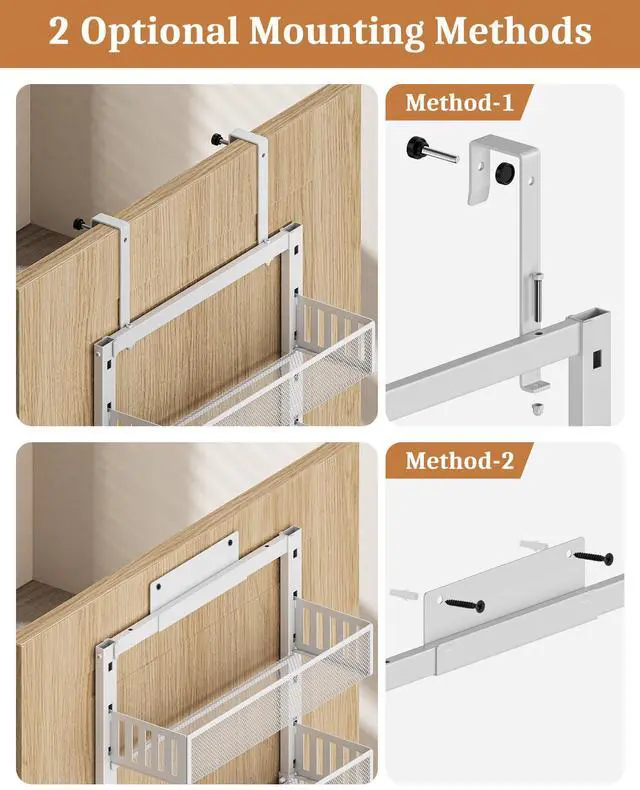 2 Optional Mounting Methods

Method-1

Method-2