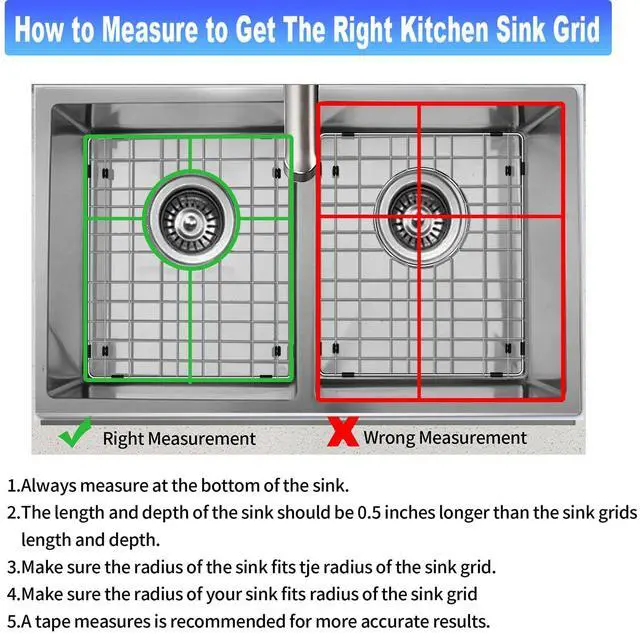 How to Measure to Get The Right Kitchen Sink Grid

Right Measurement

Wrong Measurement

1.Always measure at the bottom of the sink.

2.The length and depth of the sink should be 0.5 inches longer than the sink grids length and depth.

3.Make sure the radius of the sink fits tje radius of the sink grid.

4.Make sure the radius of your sink fits radius of the sink grid

5.A tape measures is recommended for more accurate results.