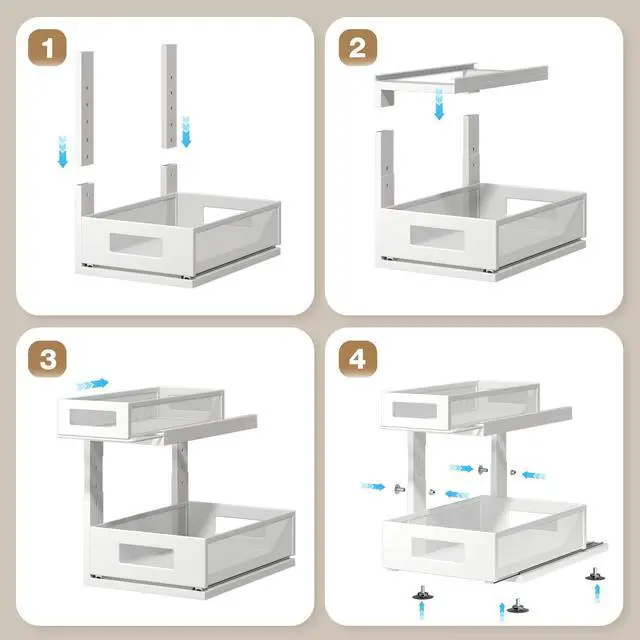 1

2

3

4