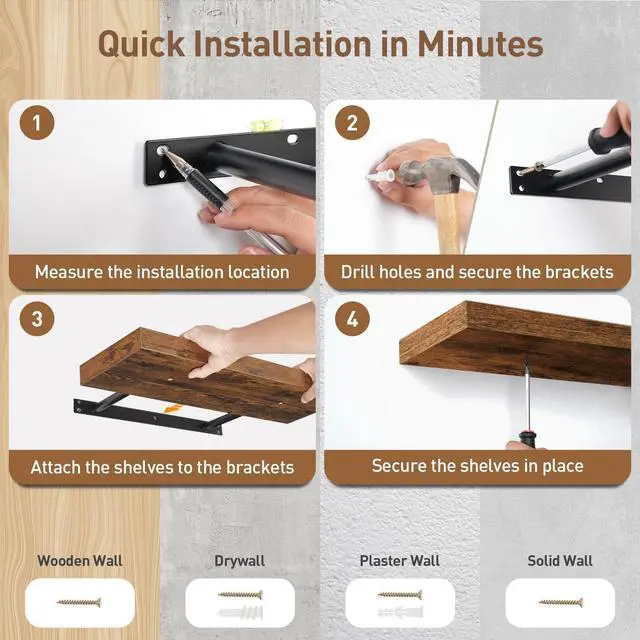 Quick Installation in Minutes

1

Measure the installation location

2

Drill holes and secure the brackets

3

Attach the shelves to the brackets

4

Secure the shelves in place

Wooden Wall

Drywall

Plaster Wall

Solid Wall