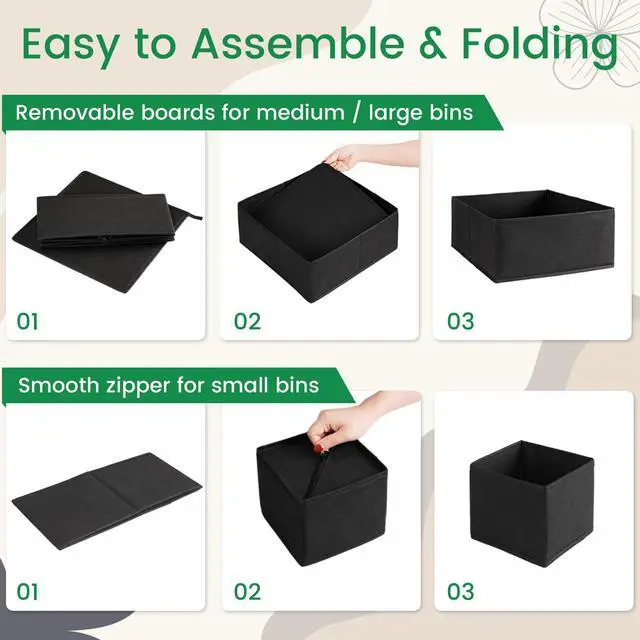 Easy to Assemble & Folding

Removable boards for medium / large bins

01

02

03

Smooth zipper for small bins

01

02

03