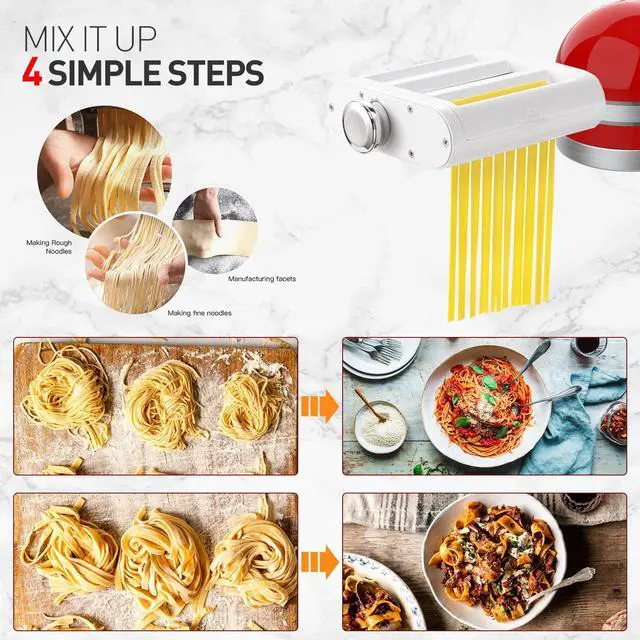 MIX IT UP
4 SIMPLE STEPS

Making Rough Noodles

Manufacturing facets

Making fine noodles