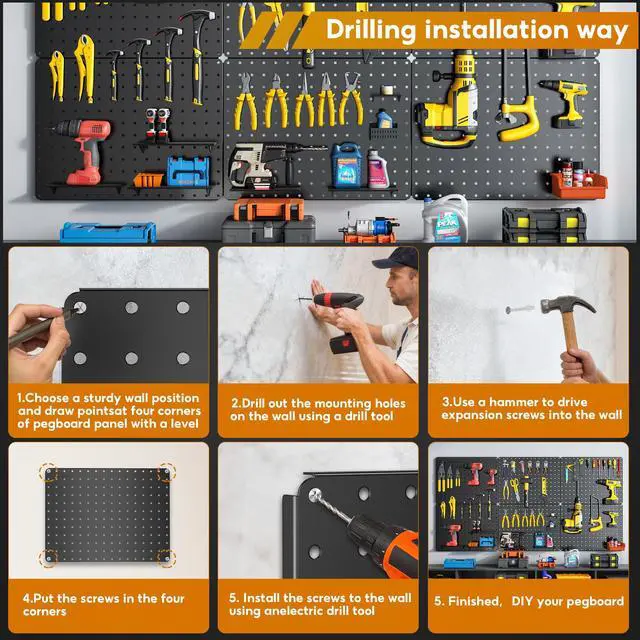 Drilling installation way

1.Choose a sturdy wall position and draw pointsat four corners of pegboard panel with a level

2.Drill out the mounting holes on the wall using a drill tool

3.Use a hammer to drive expansion screws into the wall

4.Put the screws in the four corners

5. Install the screws to the wall using anelectric drill tool

5. Finished, DIY your pegboard