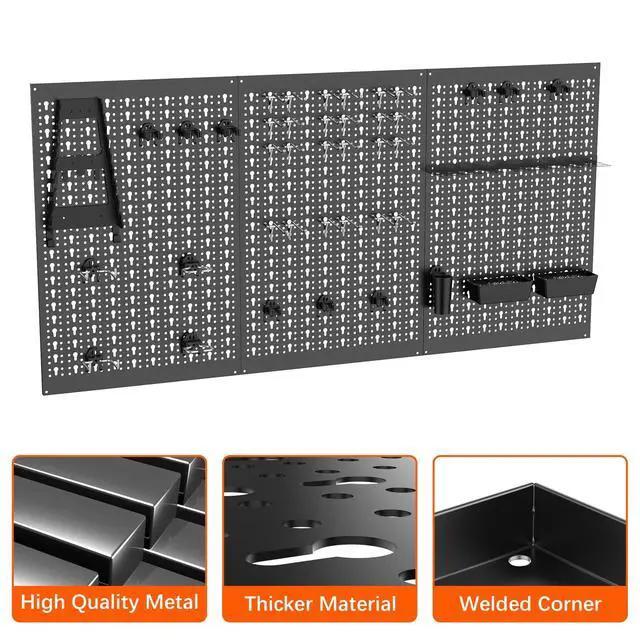 High Quality Metal

Thicker Material

Welded Corner