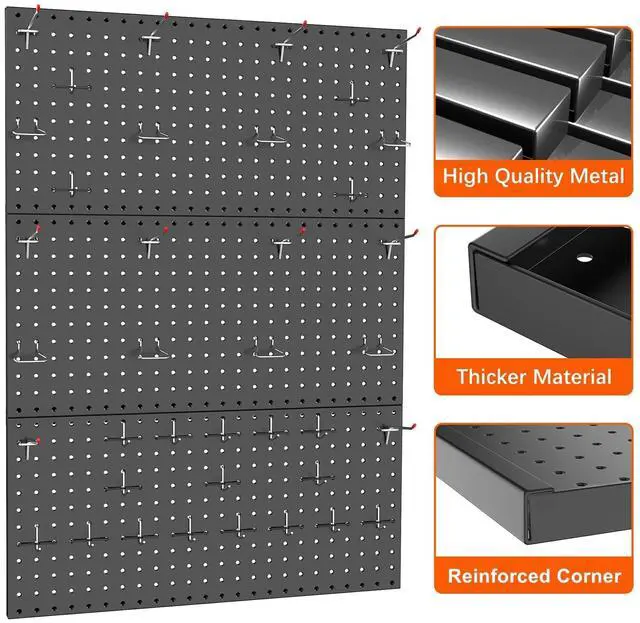 High Quality Metal

Thicker Material

Reinforced Corner