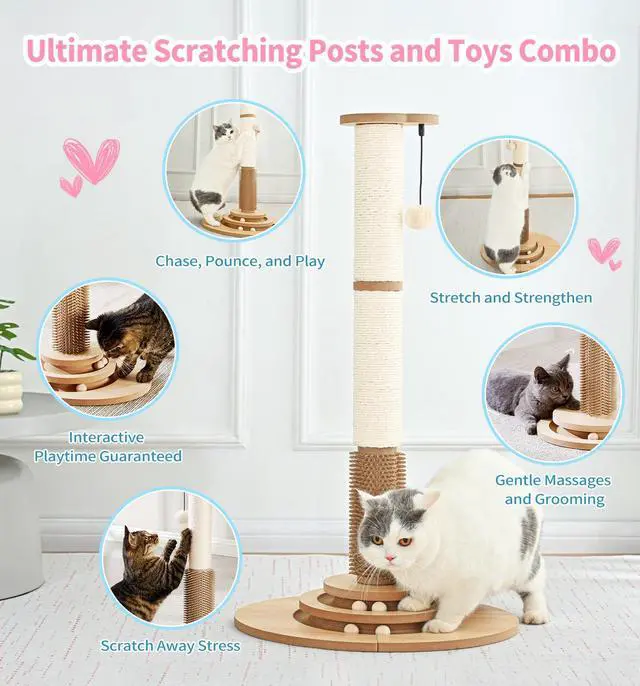 Ultimate Scratching Posts and Toys Combo

Chase, Pounce, and Play

Stretch and Strengthen

Interactive Playtime Guaranteed

Gentle Massages and Grooming

Scratch Away Stress