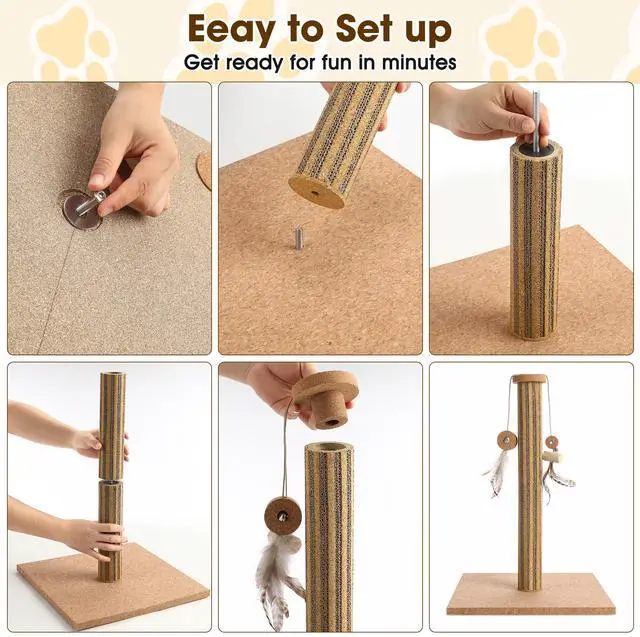 Eeay to Set up
Get ready for fun in minutes