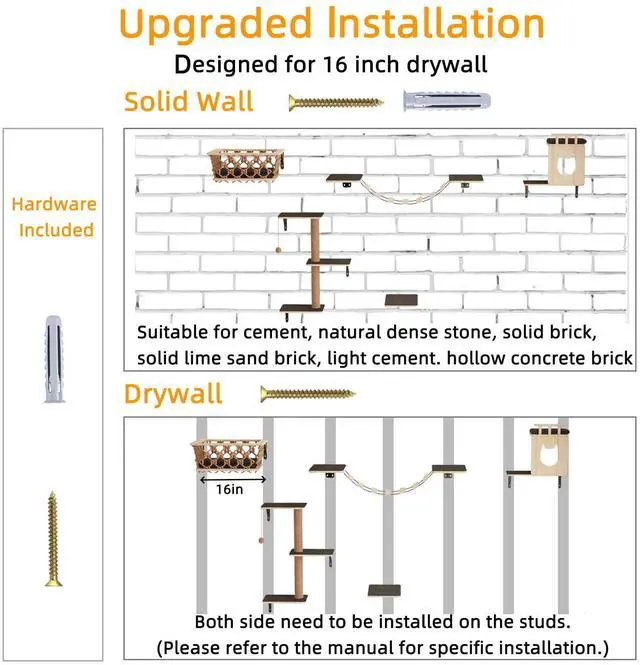 Upgraded Installation
Designed for 16 inch drywall

Solid Wall

Hardware Included

Suitable for cement, natural dense stone, solid brick, solid lime sand brick, light cement. hollow concrete brick

Drywall

16in

Both side need to be installed on the studs.
(Please refer to the manual for specific installation.)