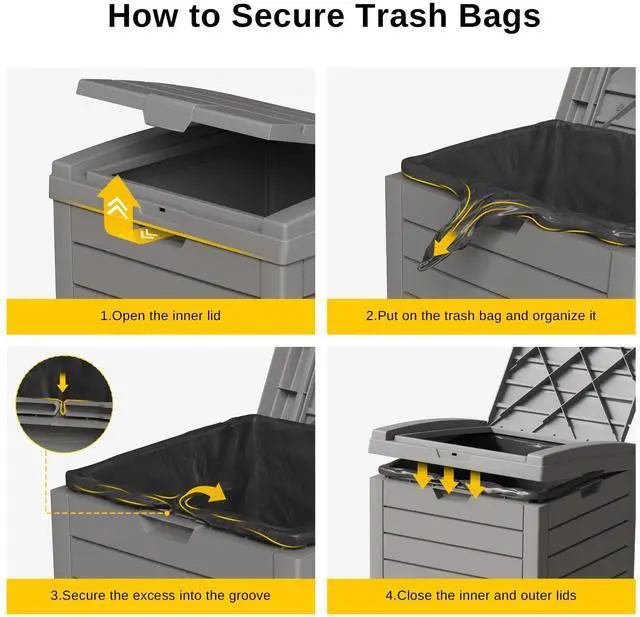 How to Secure Trash Bags

1.Open the inner lid

2.Put on the trash bag and organize it

3.Secure the excess into the groove

4.Close the inner and outer lids