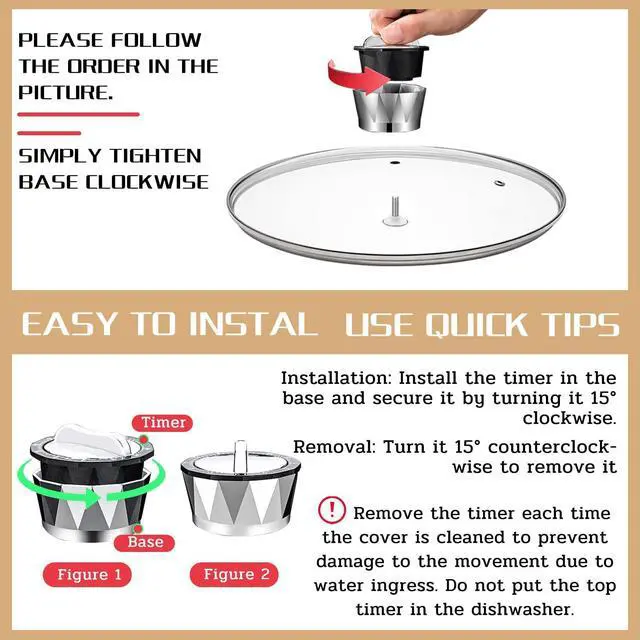 PLEASE FOLLOW THE ORDER IN THE PICTURE.

SIMPLY TIGHTEN BASE CLOCKWISE

EASY TO INSTAL  USE QUICK TIPS

Timer

Base

Figure 1

Figure 2

Installation: Install the timer in the base and secure it by turning it 15° clockwise.

Removal: Turn it 15° counterclockwise to remove it

! Remove the timer each time the cover is cleaned to prevent damage to the movement due to water ingress. Do not put the top timer in the dishwasher.