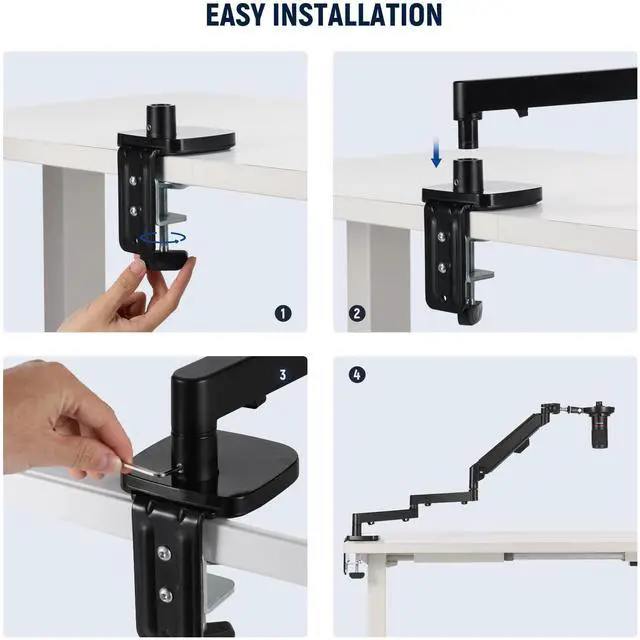 EASY INSTALLATION

1

2

3

4