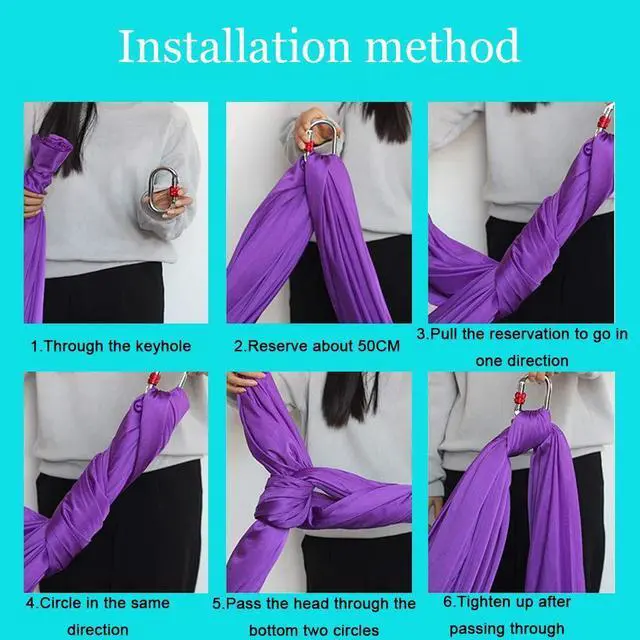 Installation method

1.Through the keyhole

2.Reserve about 50CM

3.Pull the reservation to go in one direction

4.Circle in the same direction

5.Pass the head through the bottom two circles

6.Tighten up after passing through