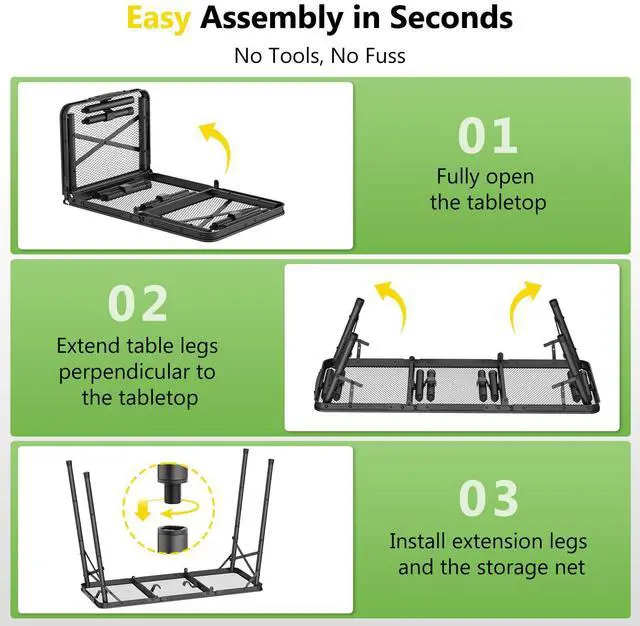 Easy Assembly in Seconds

No Tools, No Fuss

01

Fully open the tabletop

02

Extend table legs perpendicular to the tabletop

03

Install extension legs and the storage net