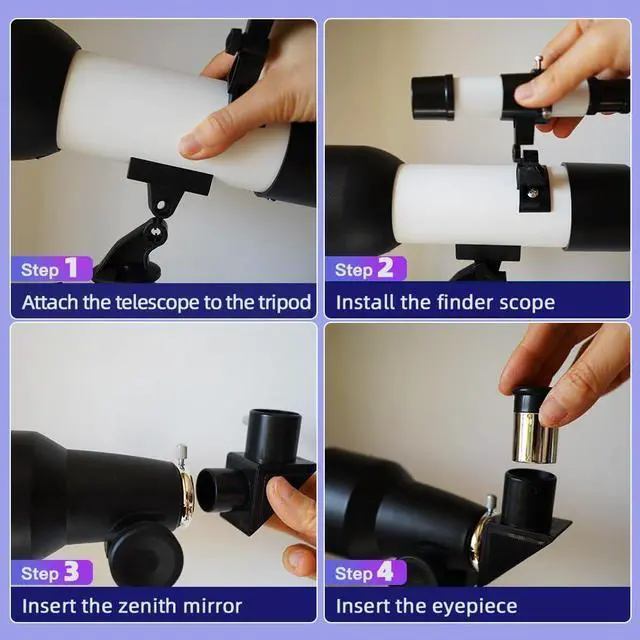 Step 1
Attach the telescope to the tripod

Step 2
Install the finder scope

Step 3
Insert the zenith mirror

Step 4
Insert the eyepiece