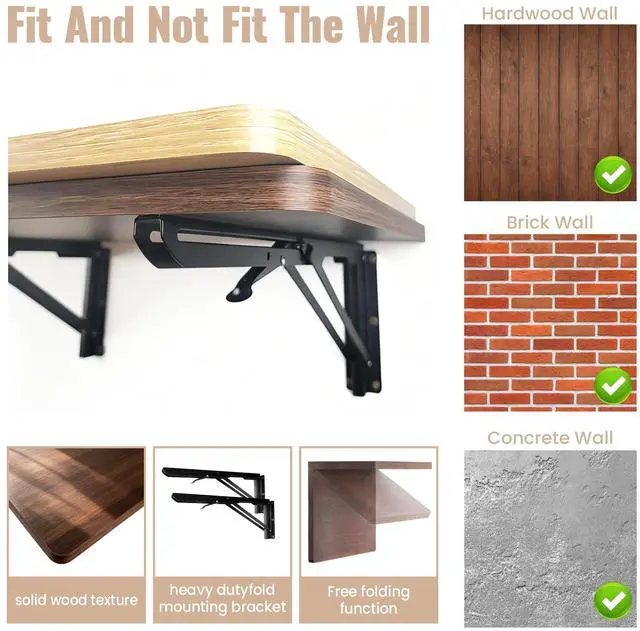 Fit And Not Fit The Wall

Hardwood Wall

Brick Wall

Concrete Wall

solid wood texture

heavy dutyfold mounting bracket

Free folding function