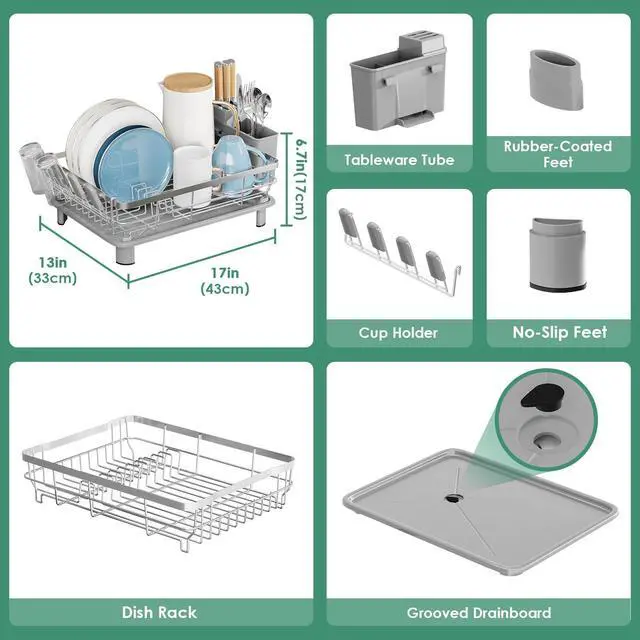 6.7in(17cm)

13in
(33cm)

17in
(43cm)

Tableware Tube

Rubber-Coated Feet

Cup Holder

No-Slip Feet

Dish Rack

Grooved Drainboard