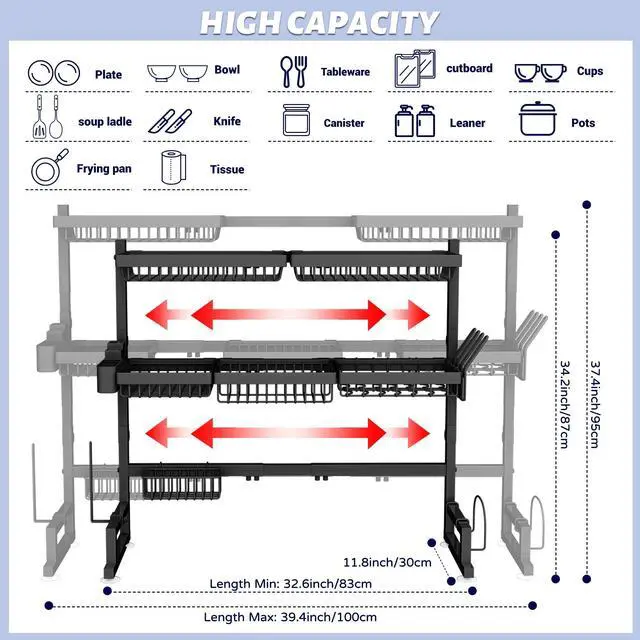 HIGH CAPACITY

Plate
Bowl
Tableware
cutboard
Cups
soup ladle
Knife
Canister
Leaner
Pots
Frying pan
Tissue

34.2inch/87cm
37.4inch/95cm
11.8inch/30cm
Length Min: 32.6inch/83cm
Length Max: 39.4inch/100cm