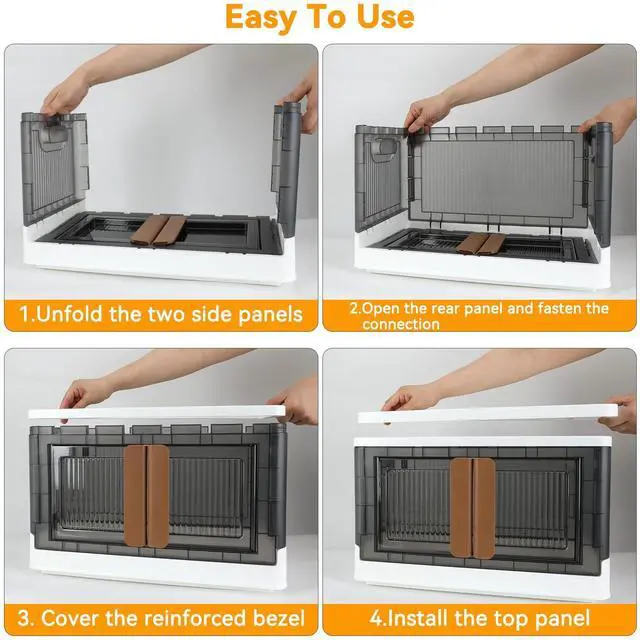 Easy To Use

1.Unfold the two side panels

2.Open the rear panel and fasten the connection

3. Cover the reinforced bezel

4.Install the top panel