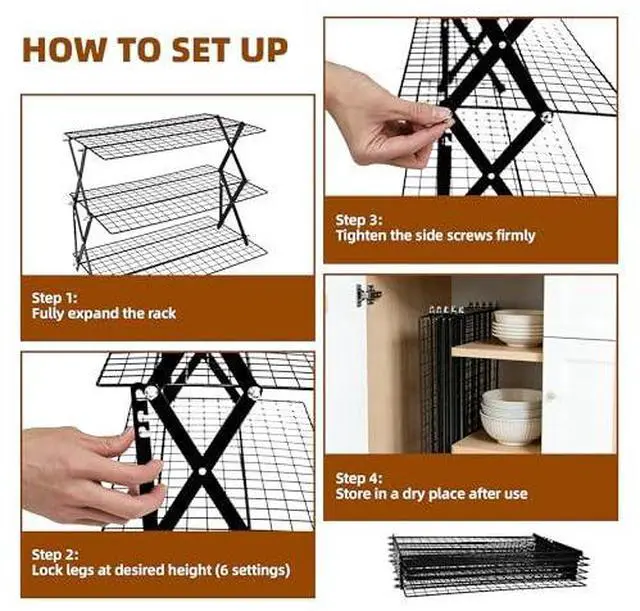 HOW TO SET UP

Step 1:
Fully expand the rack

Step 2:
Lock legs at desired height (6 settings)

Step 3:
Tighten the side screws firmly

Step 4:
Store in a dry place after use