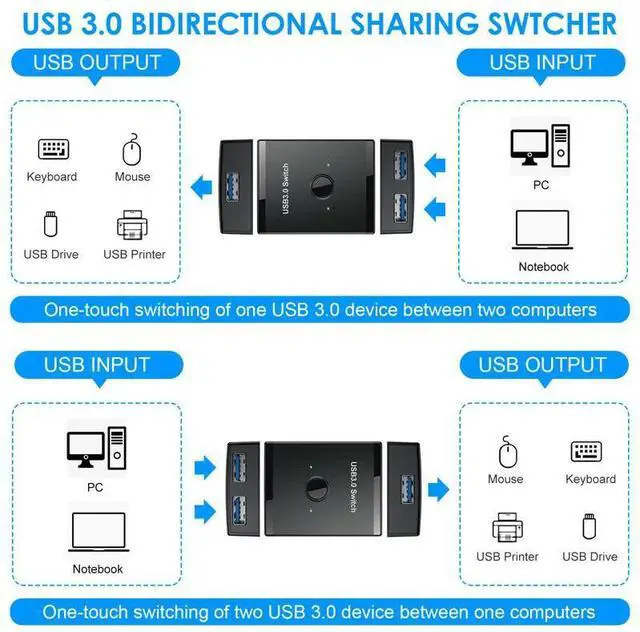 USB 3.0 BIDIRECTIONAL SHARING SWTCHER

USB OUTPUT

Keyboard

Mouse

USB Drive

USB Printer

USB3.0 Switch

USB INPUT

PC

Notebook

One-touch switching of one USB 3.0 device between two computers

USB INPUT

PC

Notebook

USB3.0 Switch

USB OUTPUT

Mouse

Keyboard

USB Printer

USB Drive

One-touch switching of two USB 3.0 device between one computers