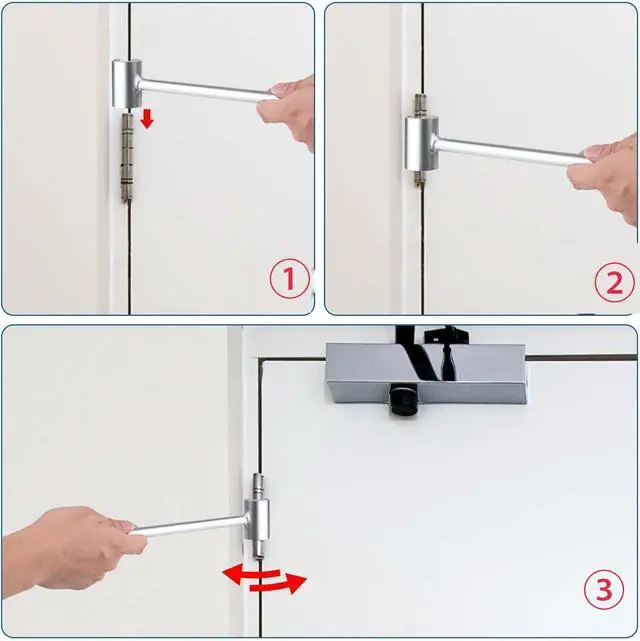 1

2

3