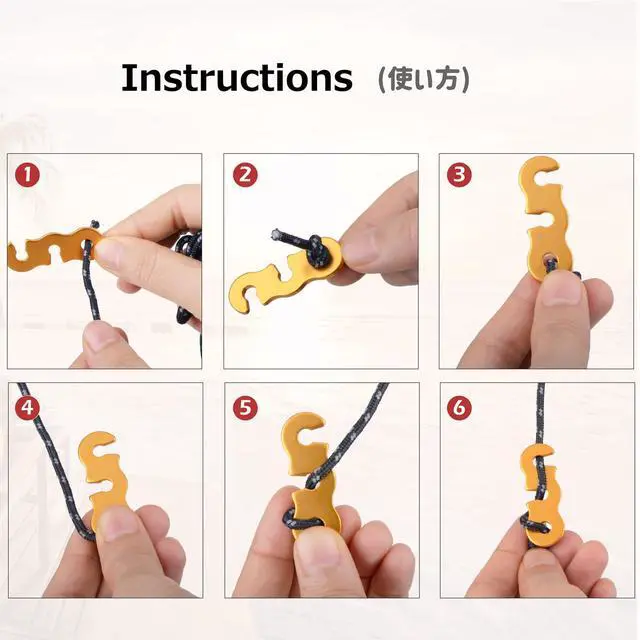 Instructions (使い方)

1

2

3

4

5

6