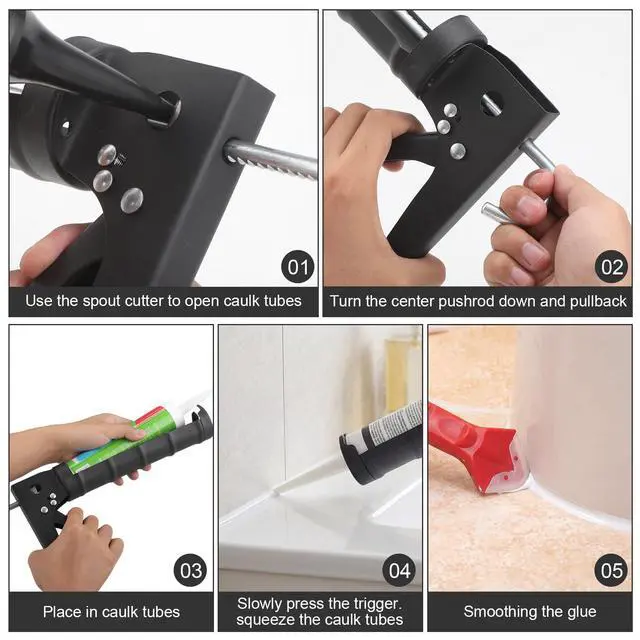 01

Use the spout cutter to open caulk tubes

02

Turn the center pushrod down and pullback

03

Place in caulk tubes

04

Slowly press the trigger. squeeze the caulk tubes

05

Smoothing the glue