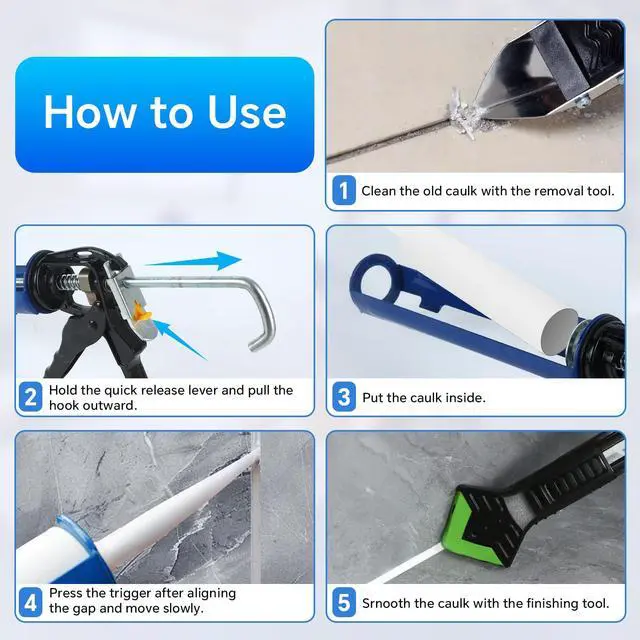 How to Use

1 Clean the old caulk with the removal tool.

2 Hold the quick release lever and pull the hook outward.

3 Put the caulk inside.

4 Press the trigger after aligning the gap and move slowly.

5 Srnooth the caulk with the finishing tool.