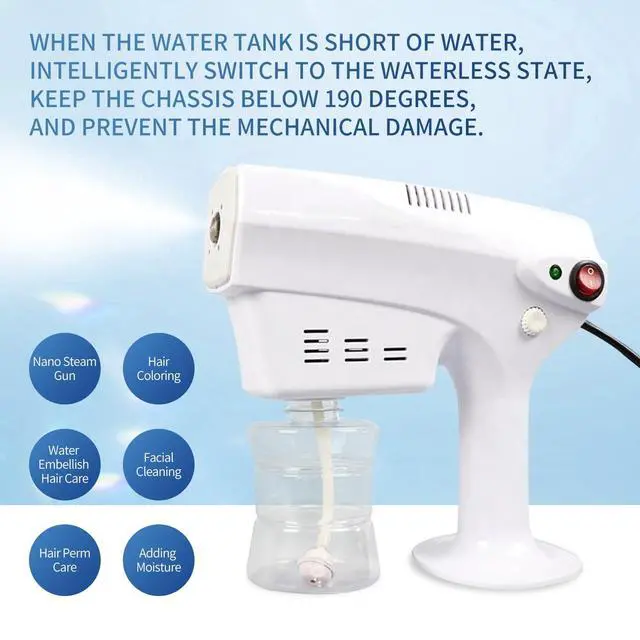 WHEN THE WATER TANK IS SHORT OF WATER, INTELLIGENTLY SWITCH TO THE WATERLESS STATE, KEEP THE CHASSIS BELOW 190 DEGREES, AND PREVENT THE MECHANICAL DAMAGE.

Nano Steam Gun

Hair Coloring

Water Embellish Hair Care

Facial Cleaning

Hair Perm Care

Adding Moisture