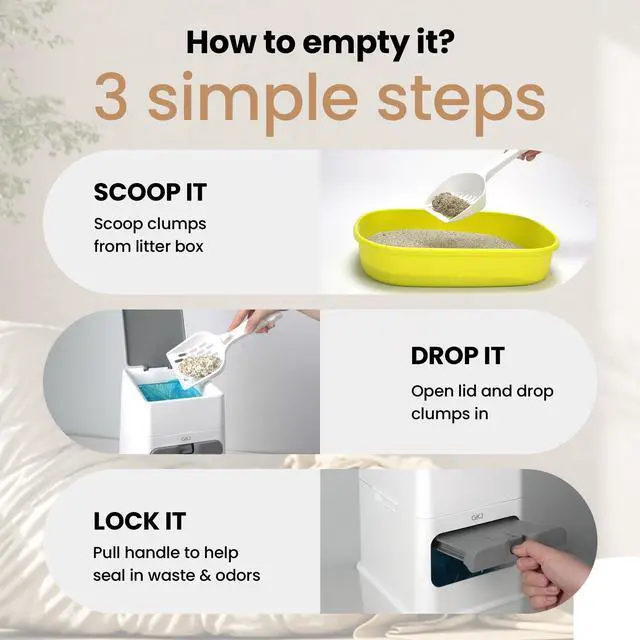 How to empty it?

3 simple steps

SCOOP IT
Scoop clumps from litter box

DROP IT
Open lid and drop clumps in

LOCK IT
Pull handle to help seal in waste & odors