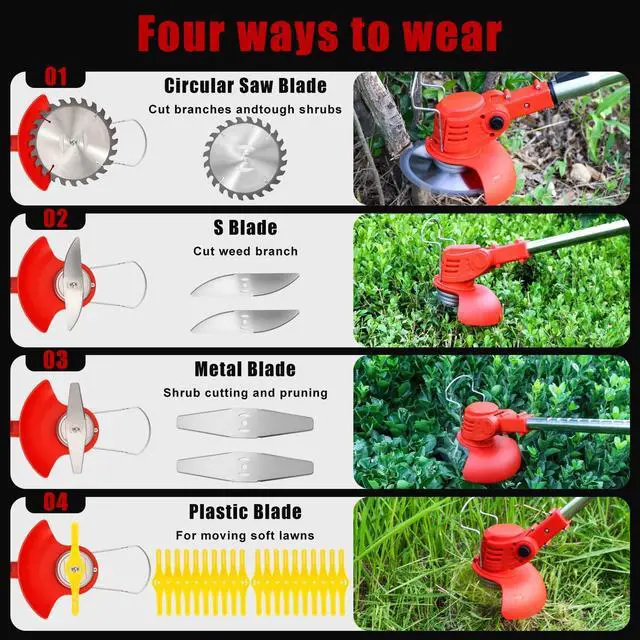 Four ways to wear

01
Circular Saw Blade
Cut branches andtough shrubs

02
S Blade
Cut weed branch

03
Metal Blade
Shrub cutting and pruning

04
Plastic Blade
For moving soft lawns