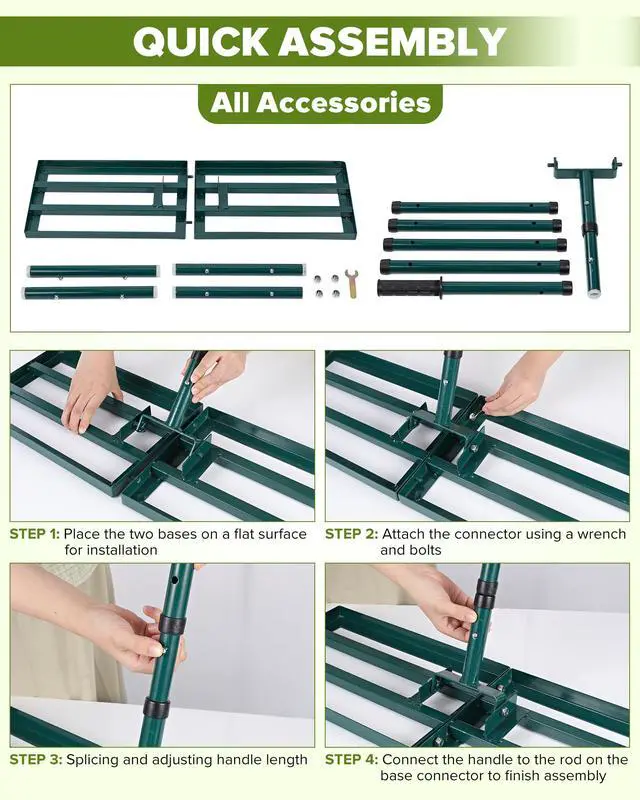 QUICK ASSEMBLY

All Accessories

STEP 1: Place the two bases on a flat surface for installation

STEP 2: Attach the connector using a wrench and bolts

STEP 3: Splicing and adjusting handle length

STEP 4: Connect the handle to the rod on the base connector to finish assembly