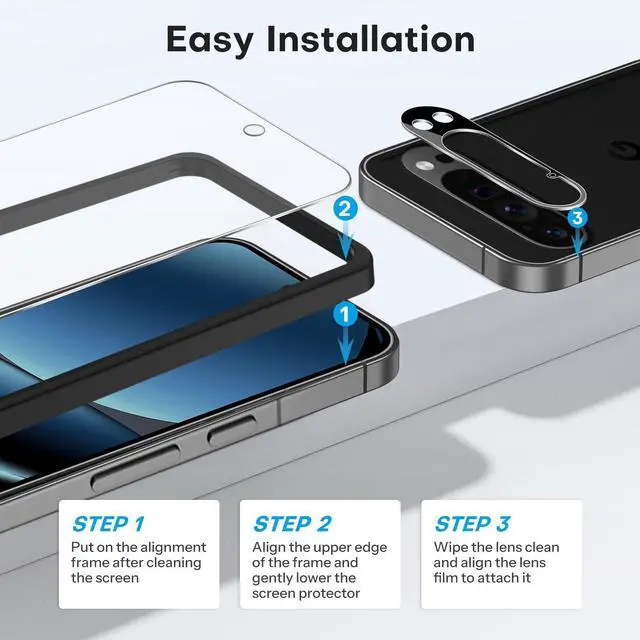 Easy Installation

2

3

1

STEP 1
Put on the alignment frame after cleaning the screen

STEP 2
Align the upper edge of the frame and gently lower the screen protector

STEP 3
Wipe the lens clean and align the lens film to attach it