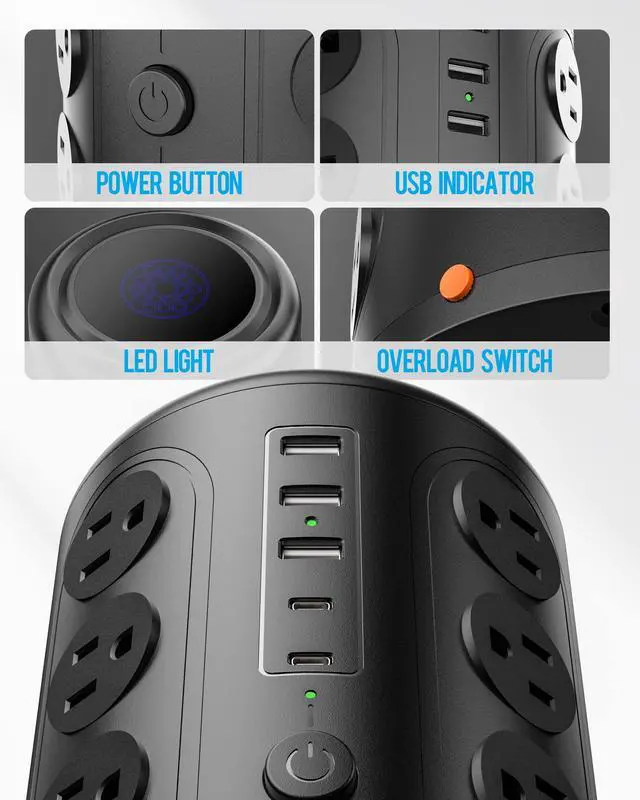 POWER BUTTON

USB INDICATOR

LED LIGHT

OVERLOAD SWITCH