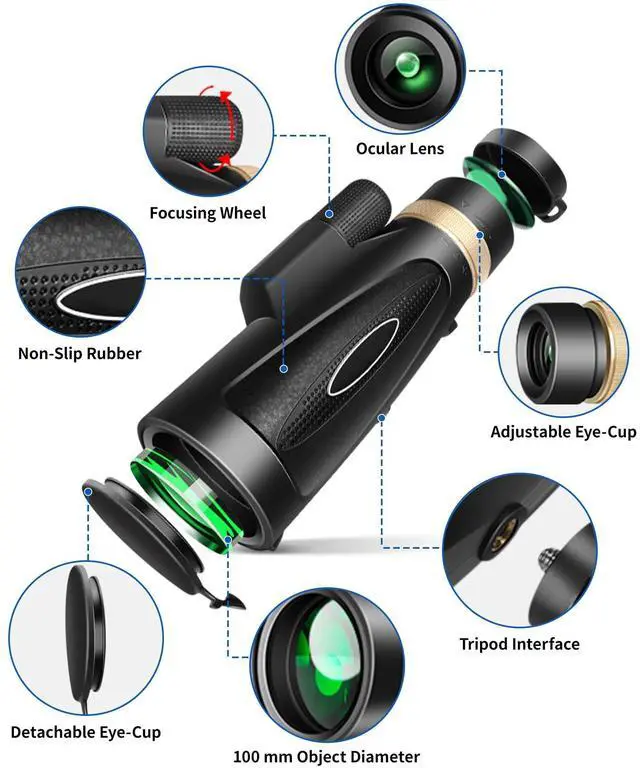 Ocular Lens

Focusing Wheel

Non-Slip Rubber

Adjustable Eye-Cup

Tripod Interface

Detachable Eye-Cup

100 mm Object Diameter