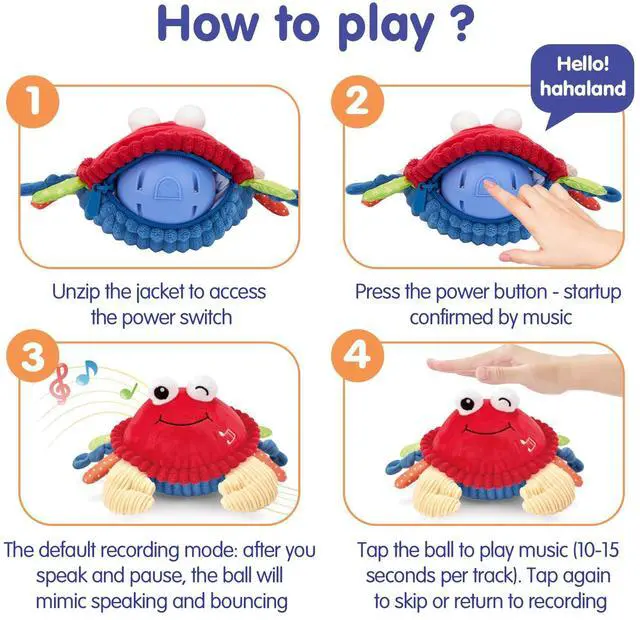 How to play ?

1

Unzip the jacket to access the power switch

2

Hello! hahaland

Press the power button - startup confirmed by music

3

The default recording mode: after you speak and pause, the ball will mimic speaking and bouncing

4

Tap the ball to play music (10-15 seconds per track). Tap again to skip or return to recording